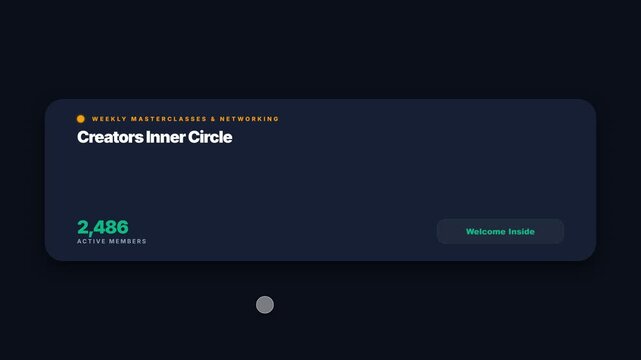 WEEKLY MASTERCLASSES & NETWORKING

Creators Inner Circle

2,486
ACTIVE MEMBERS

Welcome Inside