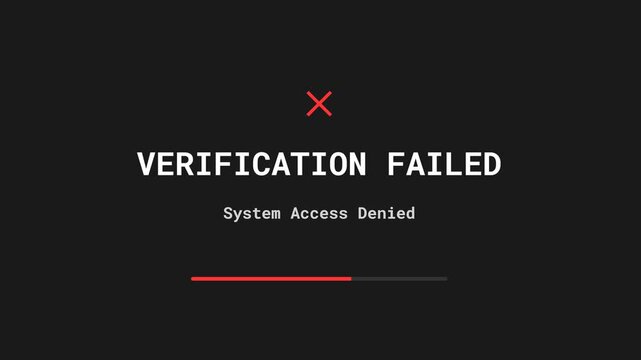 VERIFICATION FAILED

System Access Denied