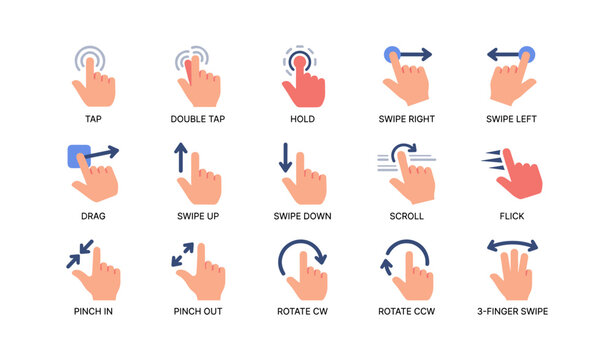 TAP
DOUBLE TAP
HOLD
SWIPE RIGHT
SWIPE LEFT

DRAG
SWIPE UP
SWIPE DOWN
SCROLL
FLICK

PINCH IN
PINCH OUT
ROTATE CW
ROTATE CCW
3-FINGER SWIPE