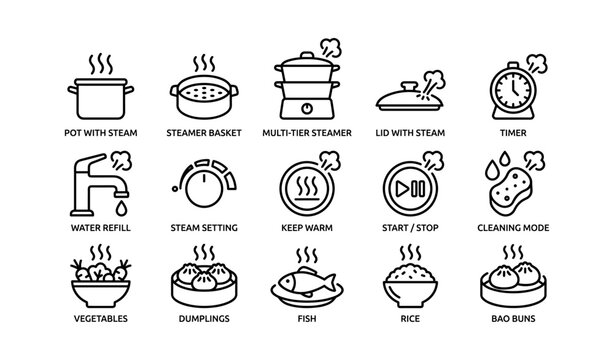 POT WITH STEAM
STEAMER BASKET
MULTI-TIER STEAMER
LID WITH STEAM
TIMER

WATER REFILL
STEAM SETTING
KEEP WARM
START / STOP
CLEANING MODE

VEGETABLES
DUMPLINGS
FISH
RICE
BAO BUNS