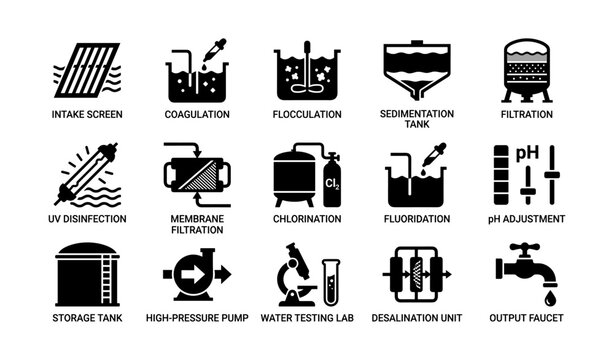 INTAKE SCREEN

COAGULATION

FLOCCULATION

SEDIMENTATION TANK

FILTRATION

UV DISINFECTION

MEMBRANE FILTRATION

$Cl_2$

CHLORINATION

FLUORIDATION

pH

pH ADJUSTMENT

STORAGE TANK

HIGH-PRESSURE PUMP

WATER TESTING LAB

DESALINATION UNIT

OUTPUT FAUCET