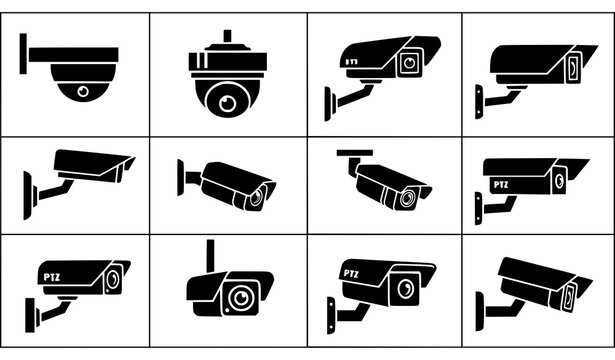 PTZ

PTZ

PTZ

PTZ