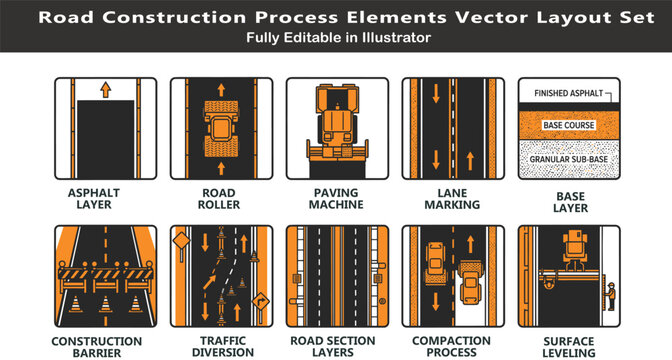 Road Construction Process Elements Vector Layout Set
Fully Editable in Illustrator

ASPHALT LAYER

ROAD ROLLER

PAVING MACHINE

LANE MARKING

FINISHED ASPHALT
BASE COURSE
GRANULAR SUB-BASE

BASE LAYER

CONSTRUCTION BARRIER

TRAFFIC DIVERSION

ROAD SECTION LAYERS

COMPACTION PROCESS

SURFACE LEVELING