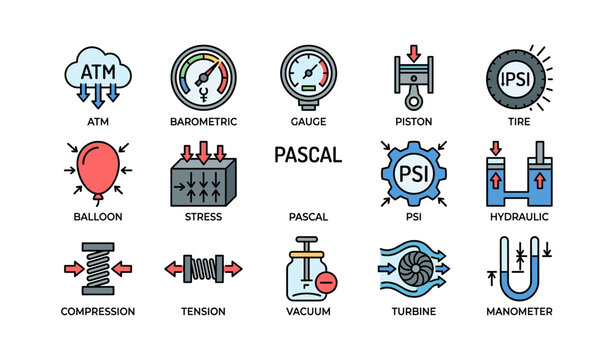 ATM
ATM

BAROMETRIC

GAUGE

PISTON

PSI
TIRE

BALLOON

STRESS

PASCAL
PASCAL

PSI
PSI

HYDRAULIC

COMPRESSION

TENSION

VACUUM

TURBINE

MANOMETER