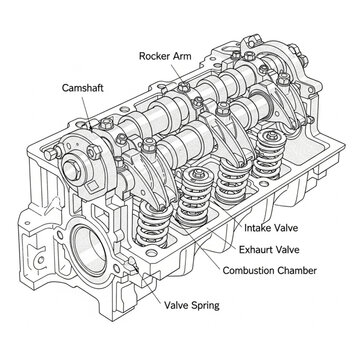 Rocker Arm

Camshaft

Intake Valve

Exhaurt Valve

Combustion Chamber

Valve Spring