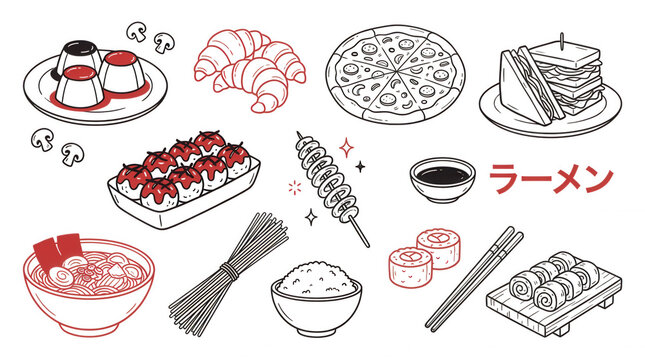 ラーメン