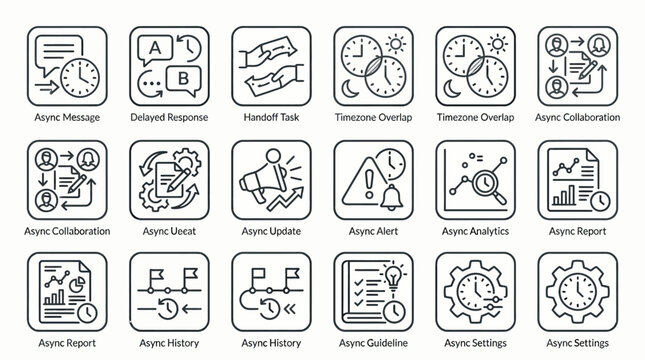 A

B

Async Message

Delayed Response

Handoff Task

Timezone Overlap

Timezone Overlap

Async Collaboration

Async Collaboration

Async Ueeat

Async Update

Async Alert

Async Analytics

Async Report

Async Report

Async History

Async History

Async Guideline

Async Settings

Async Settings