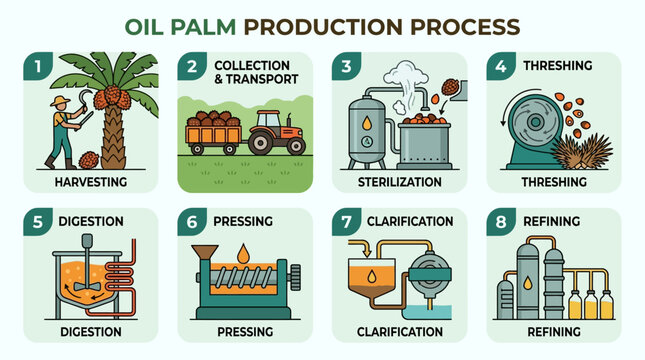 OIL PALM PRODUCTION PROCESS

1
HARVESTING

2 COLLECTION & TRANSPORT

3
STERILIZATION

4 THRESHING
THRESHING

5 DIGESTION
DIGESTION

6 PRESSING
PRESSING

7 CLARIFICATION
CLARIFICATION

8 REFINING
REFINING