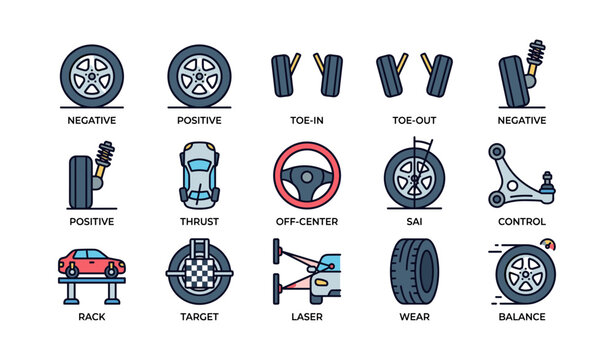 NEGATIVE

POSITIVE

TOE-IN

TOE-OUT

NEGATIVE

POSITIVE

THRUST

OFF-CENTER

SAI

CONTROL

RACK

TARGET

LASER

WEAR

BALANCE