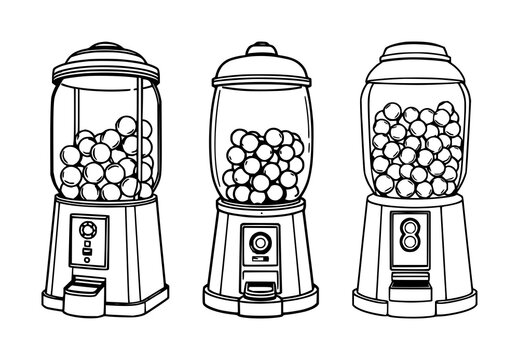 8