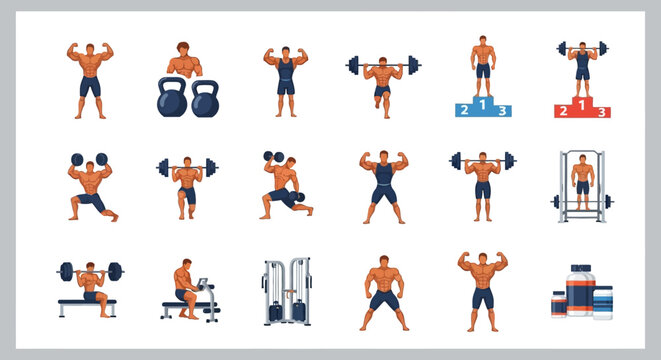 2 1 3

2 1 3