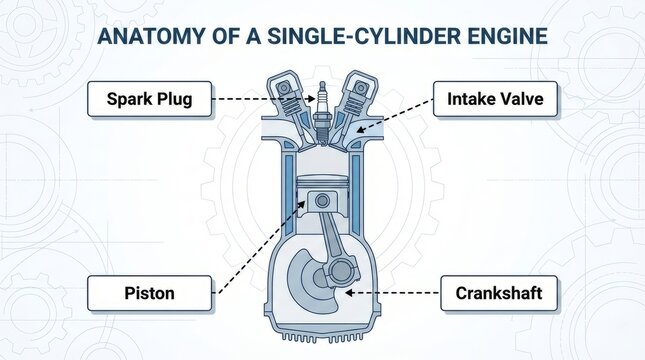 ANATOMY OF A SINGLE-CYLINDER ENGINE

Spark Plug

Intake Valve

Piston

Crankshaft