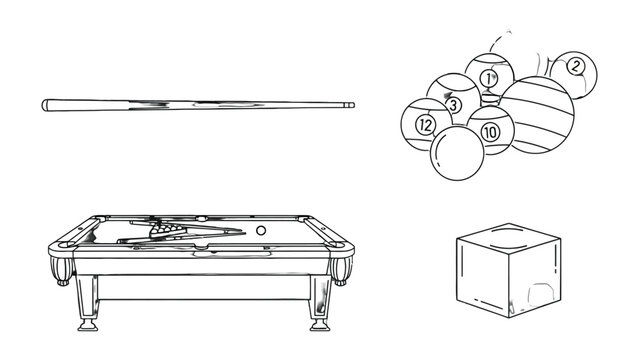 1
2
3
12
10