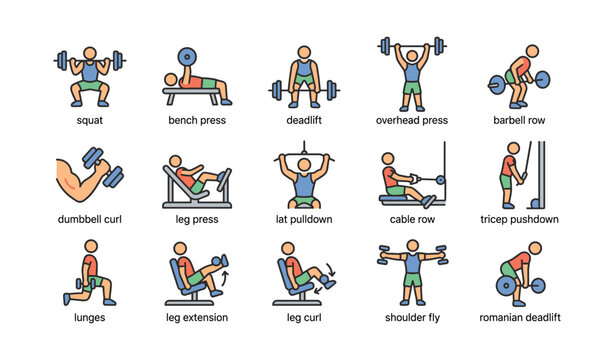 squat
bench press
deadlift
overhead press
barbell row

dumbbell curl
leg press
lat pulldown
cable row
tricep pushdown

lunges
leg extension
leg curl
shoulder fly
romanian deadlift