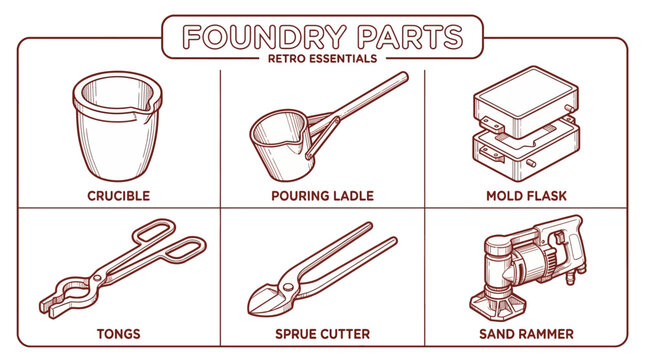 FOUNDRY PARTS
RETRO ESSENTIALS

CRUCIBLE

POURING LADLE

MOLD FLASK

TONGS

SPRUE CUTTER

SAND RAMMER