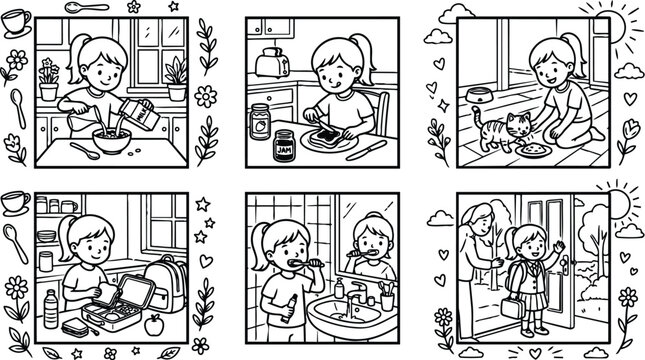 MILK

JAM