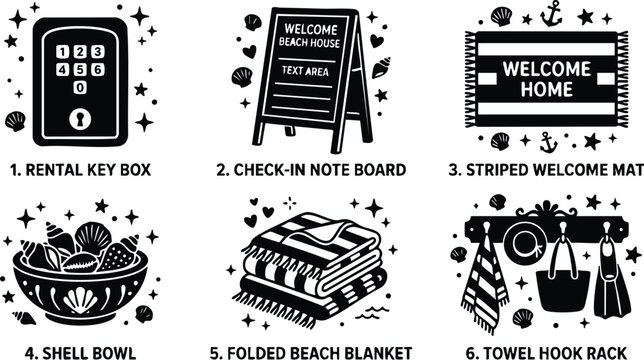 1 2 3
4 5 6
0

1. RENTAL KEY BOX

WELCOME
BEACH HOUSE

TEXT AREA

2. CHECK-IN NOTE BOARD

WELCOME
HOME

3. STRIPED WELCOME MAT

4. SHELL BOWL

5. FOLDED BEACH BLANKET

6. TOWEL HOOK RACK