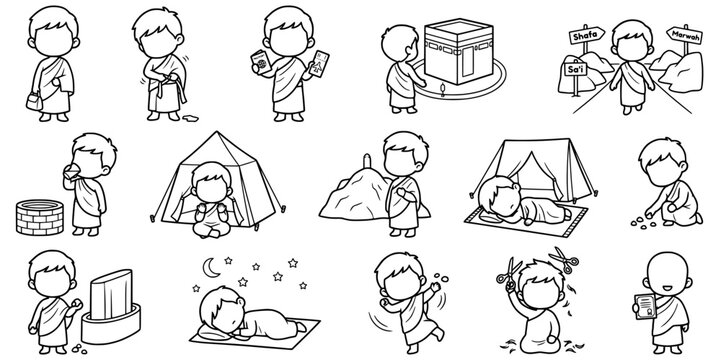 Shafa
Marwah
Sa'i