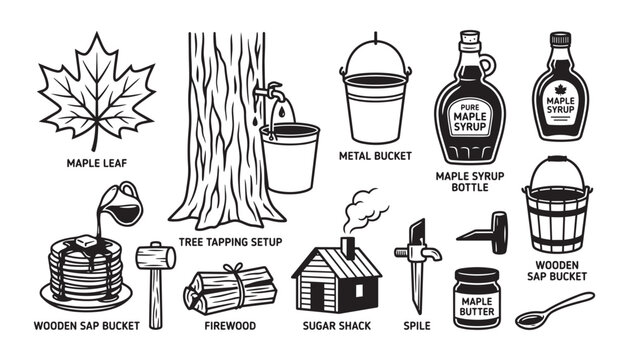 MAPLE LEAF

TREE TAPPING SETUP

METAL BUCKET

PURE MAPLE SYRUP

MAPLE SYRUP BOTTLE

MAPLE SYRUP

WOODEN SAP BUCKET

WOODEN SAP BUCKET

FIREWOOD

SUGAR SHACK

SPILE

MAPLE BUTTER