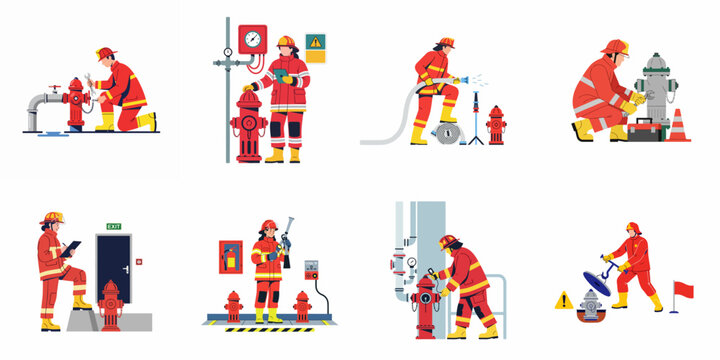 EXIT