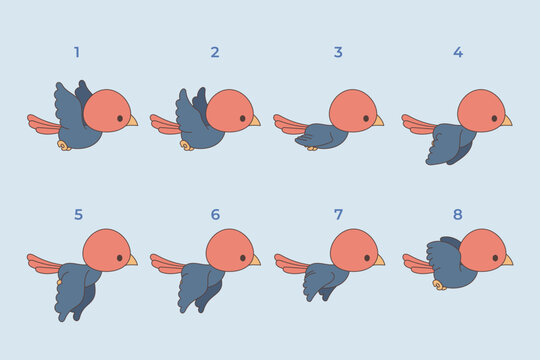 1 2 3 4

5 6 7 8