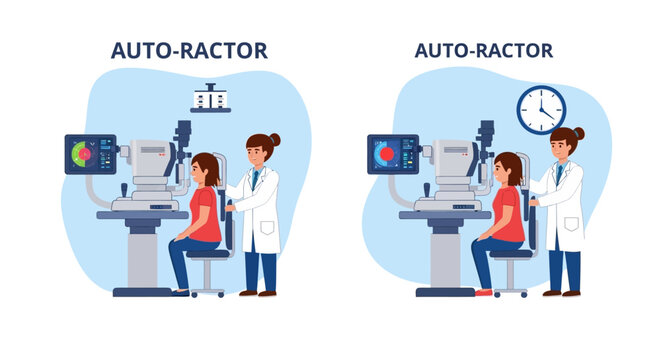 AUTO-RACTOR

AUTO-RACTOR