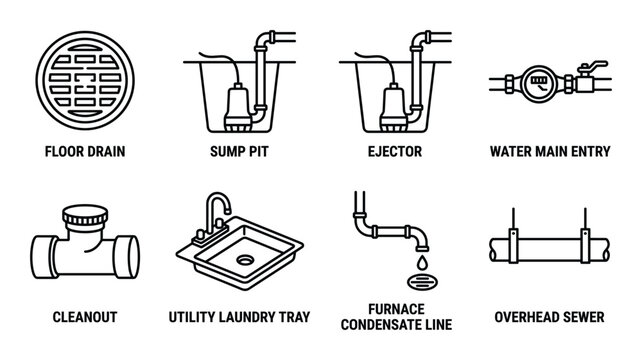 FLOOR DRAIN

SUMP PIT

EJECTOR

WATER MAIN ENTRY

CLEANOUT

UTILITY LAUNDRY TRAY

FURNACE CONDENSATE LINE

OVERHEAD SEWER