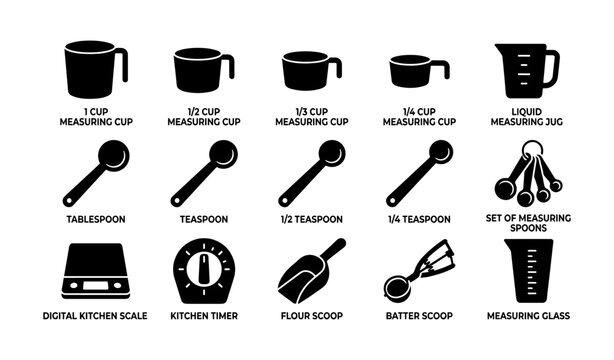 1 CUP MEASURING CUP

1/2 CUP MEASURING CUP

1/3 CUP MEASURING CUP

1/4 CUP MEASURING CUP

LIQUID MEASURING JUG

TABLESPOON

TEASPOON

1/2 TEASPOON

1/4 TEASPOON

SET OF MEASURING SPOONS

DIGITAL KITCHEN SCALE

KITCHEN TIMER

FLOUR SCOOP

BATTER SCOOP

MEASURING GLASS