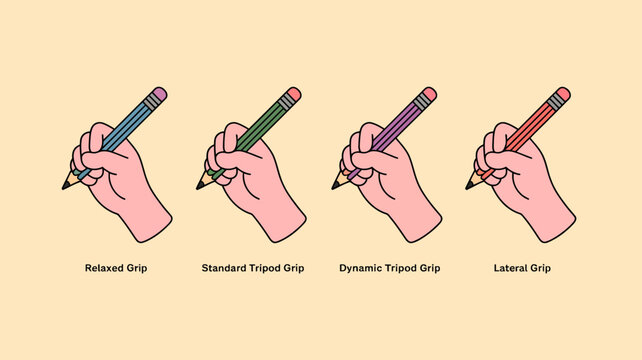 Relaxed Grip

Standard Tripod Grip

Dynamic Tripod Grip

Lateral Grip