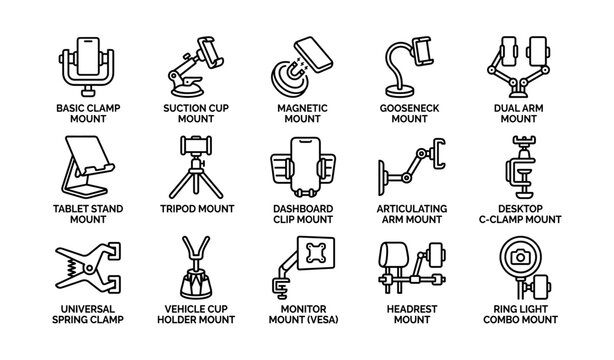 BASIC CLAMP MOUNT

SUCTION CUP MOUNT

MAGNETIC MOUNT

GOOSENECK MOUNT

DUAL ARM MOUNT

TABLET STAND MOUNT

TRIPOD MOUNT

DASHBOARD CLIP MOUNT

ARTICULATING ARM MOUNT

DESKTOP C-CLAMP MOUNT

UNIVERSAL SPRING CLAMP

VEHICLE CUP HOLDER MOUNT

MONITOR MOUNT (VESA)

HEADREST MOUNT

RING LIGHT COMBO MOUNT