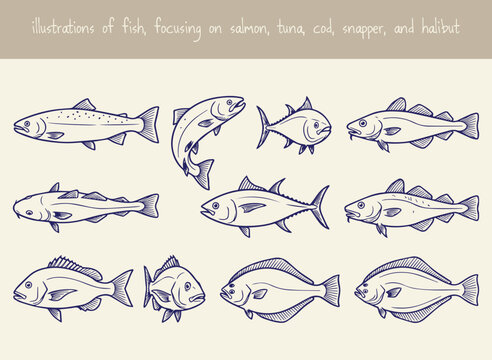 illustrations of fish, focusing on salmon, tuna, cod, snapper, and halibut