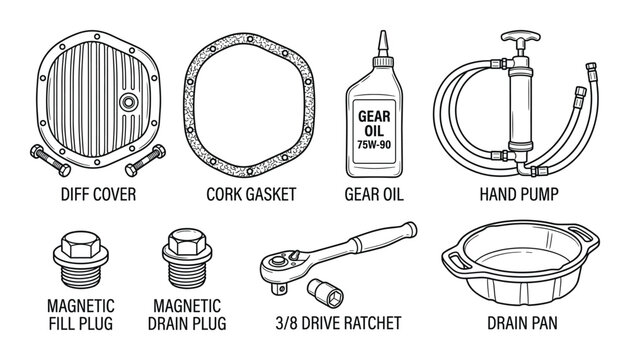 GEAR OIL 75W-90

DIFF COVER

CORK GASKET

GEAR OIL

HAND PUMP

MAGNETIC FILL PLUG

MAGNETIC DRAIN PLUG

3/8 DRIVE RATCHET

DRAIN PAN