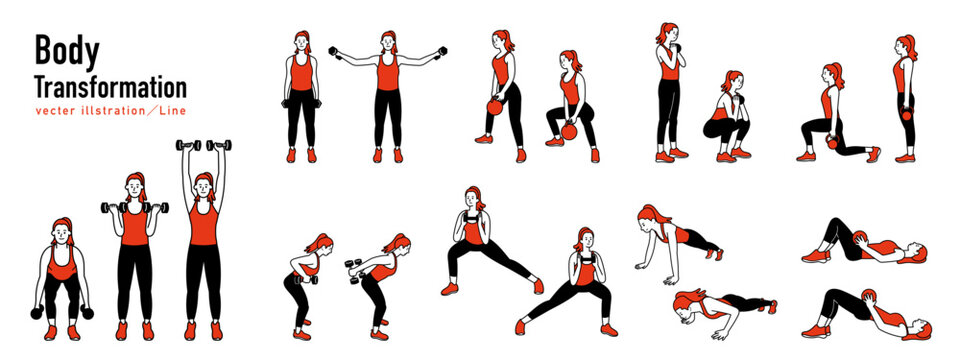 Body
Transformation
vecter illstration／Line