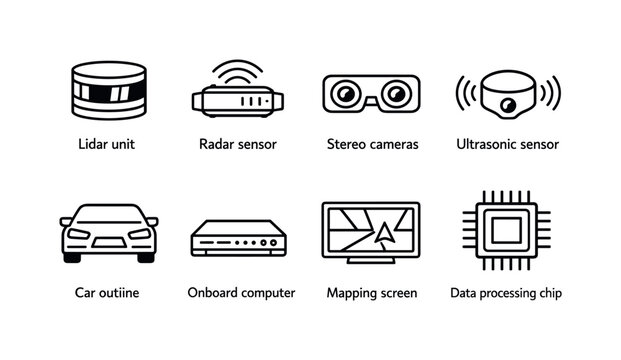 Lidar unit
Radar sensor
Stereo cameras
Ultrasonic sensor

Car outiine
Onboard computer
Mapping screen
Data processing chip