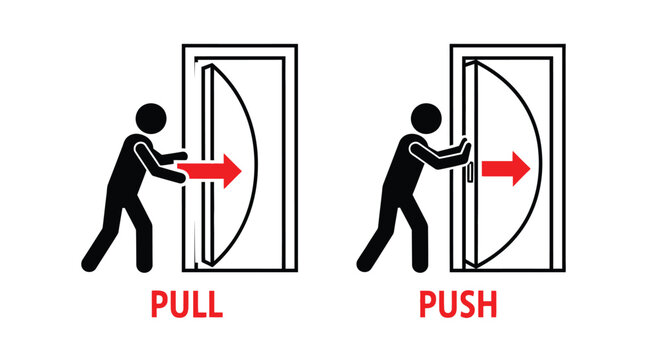 PULL

PUSH