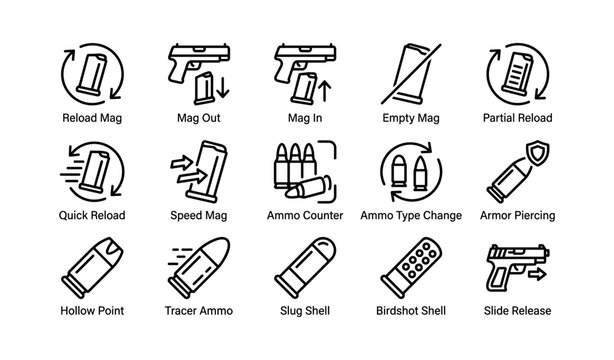 Reload Mag
Mag Out
Mag In
Empty Mag
Partial Reload

Quick Reload
Speed Mag
Ammo Counter
Ammo Type Change
Armor Piercing

Hollow Point
Tracer Ammo
Slug Shell
Birdshot Shell
Slide Release