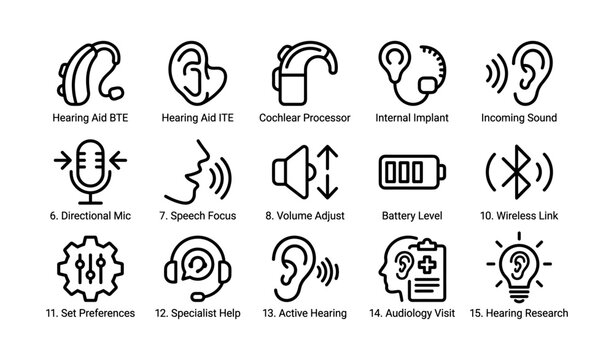 Hearing Aid BTE
Hearing Aid ITE
Cochlear Processor
Internal Implant
Incoming Sound

6. Directional Mic
7. Speech Focus
8. Volume Adjust
Battery Level
10. Wireless Link

11. Set Preferences
12. Specialist Help
13. Active Hearing
14. Audiology Visit
15. Hearing Research