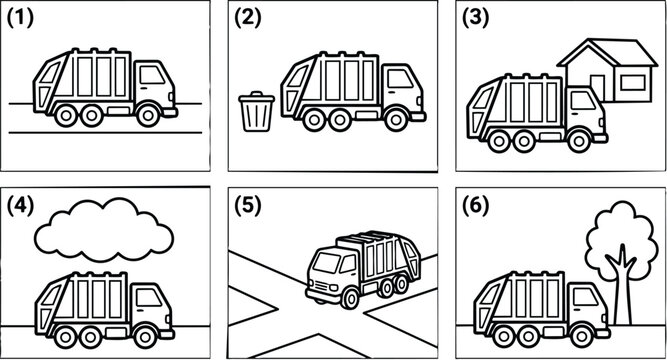 (1)

(2)

(3)

(4)

(5)

(6)