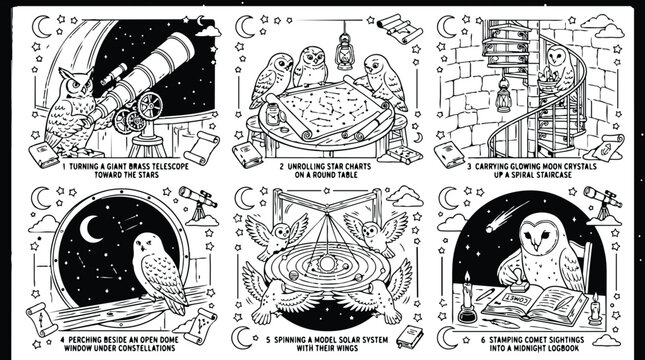 1 TURNING A GIANT BRASS TELESCOPE TOWARD THE STARS

2 UNROLLING STAR CHARTS ON A ROUND TABLE

3 CARRYING GLOWING MOON CRYSTALS UP A SPIRAL STAIRCASE

4 PERCHING BESIDE AN OPEN DOME WINDOW UNDER CONSTELLATIONS

5 SPINNING A MODEL SOLAR SYSTEM WITH THEIR WINGS

COMET

6 STAMPING COMET SIGHTINGS INTO A MIDNIGHT LOGBOOK