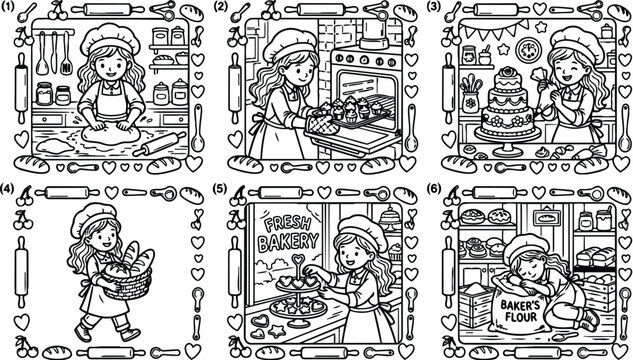 (1)

(2)

(3)

(4)

(5)
FRESH BAKERY

(6)
BAKER'S FLOUR