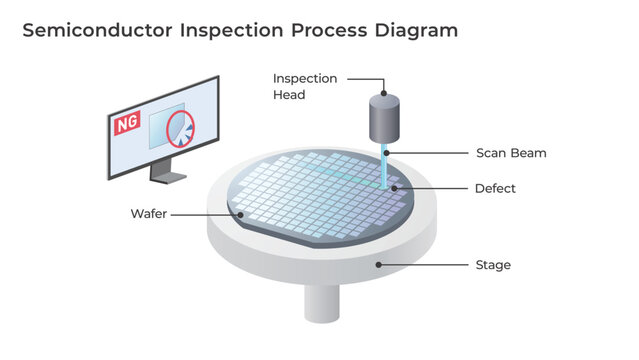 Semiconductor Inspection Process Diagram

NG

Inspection Head

Scan Beam

Defect

Wafer

Stage