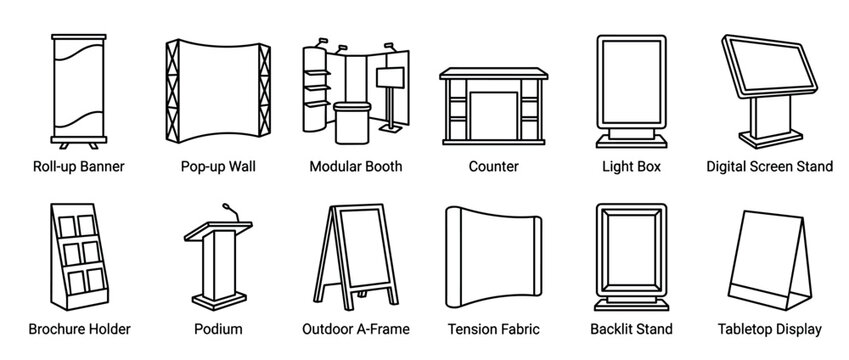 Roll-up Banner
Pop-up Wall
Modular Booth
Counter
Light Box
Digital Screen Stand

Brochure Holder
Podium
Outdoor A-Frame
Tension Fabric
Backlit Stand
Tabletop Display