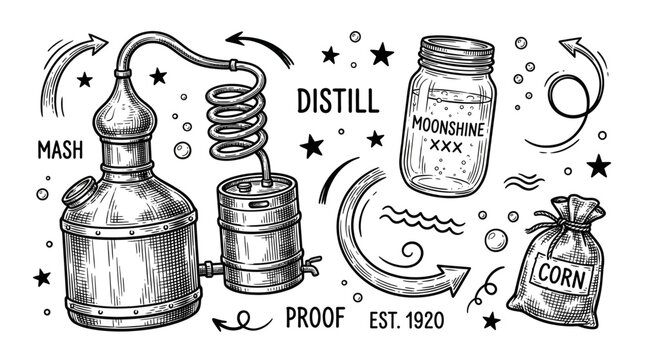 MASH

DISTILL

MOONSHINE
XXX

CORN

PROOF

EST. 1920