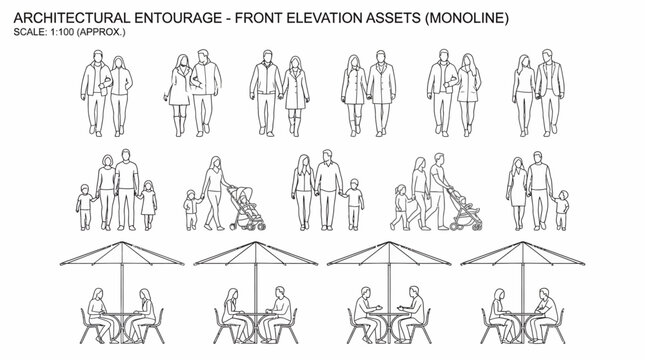 ARCHITECTURAL ENTOURAGE - FRONT ELEVATION ASSETS (MONOLINE)
SCALE: 1:100 (APPROX.)