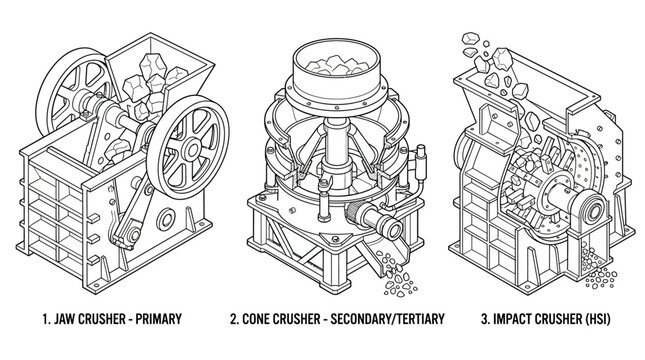 1. JAW CRUSHER - PRIMARY

2. CONE CRUSHER - SECONDARY/TERTIARY

3. IMPACT CRUSHER (HSI)