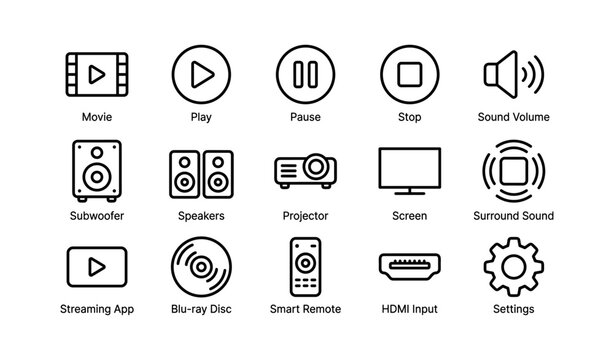 Movie
Play
Pause
Stop
Sound Volume

Subwoofer
Speakers
Projector
Screen
Surround Sound

Streaming App
Blu-ray Disc
Smart Remote
HDMI Input
Settings