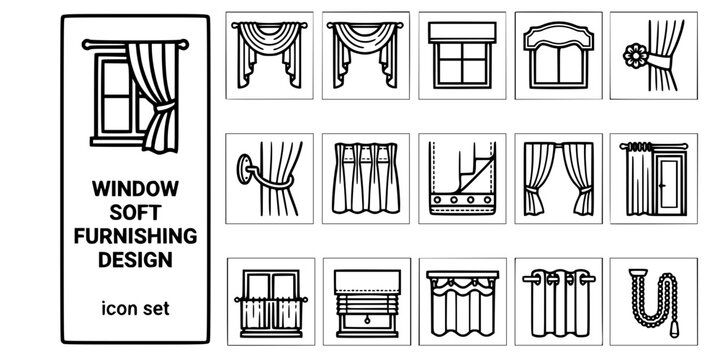 WINDOW
SOFT
FURNISHING
DESIGN

icon set