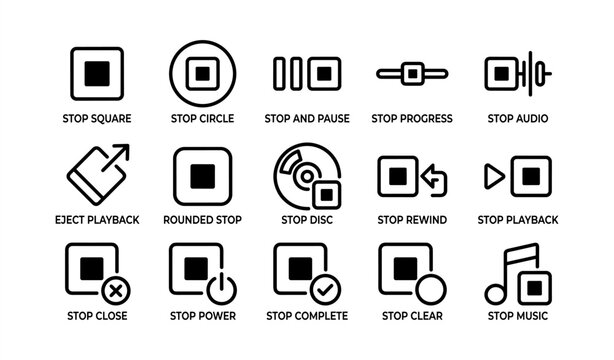 STOP SQUARE
STOP CIRCLE
STOP AND PAUSE
STOP PROGRESS
STOP AUDIO

EJECT PLAYBACK
ROUNDED STOP
STOP DISC
STOP REWIND
STOP PLAYBACK

STOP CLOSE
STOP POWER
STOP COMPLETE
STOP CLEAR
STOP MUSIC