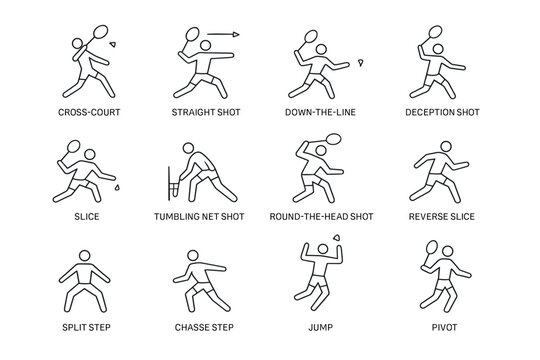 CROSS-COURT
STRAIGHT SHOT
DOWN-THE-LINE
DECEPTION SHOT

SLICE
TUMBLING NET SHOT
ROUND-THE-HEAD SHOT
REVERSE SLICE

SPLIT STEP
CHASSE STEP
JUMP
PIVOT