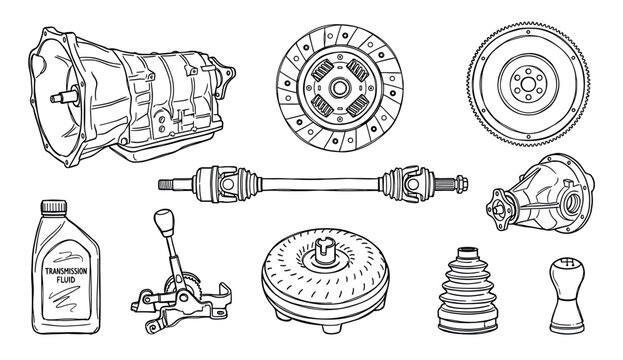 TRANSMISSION FLUID